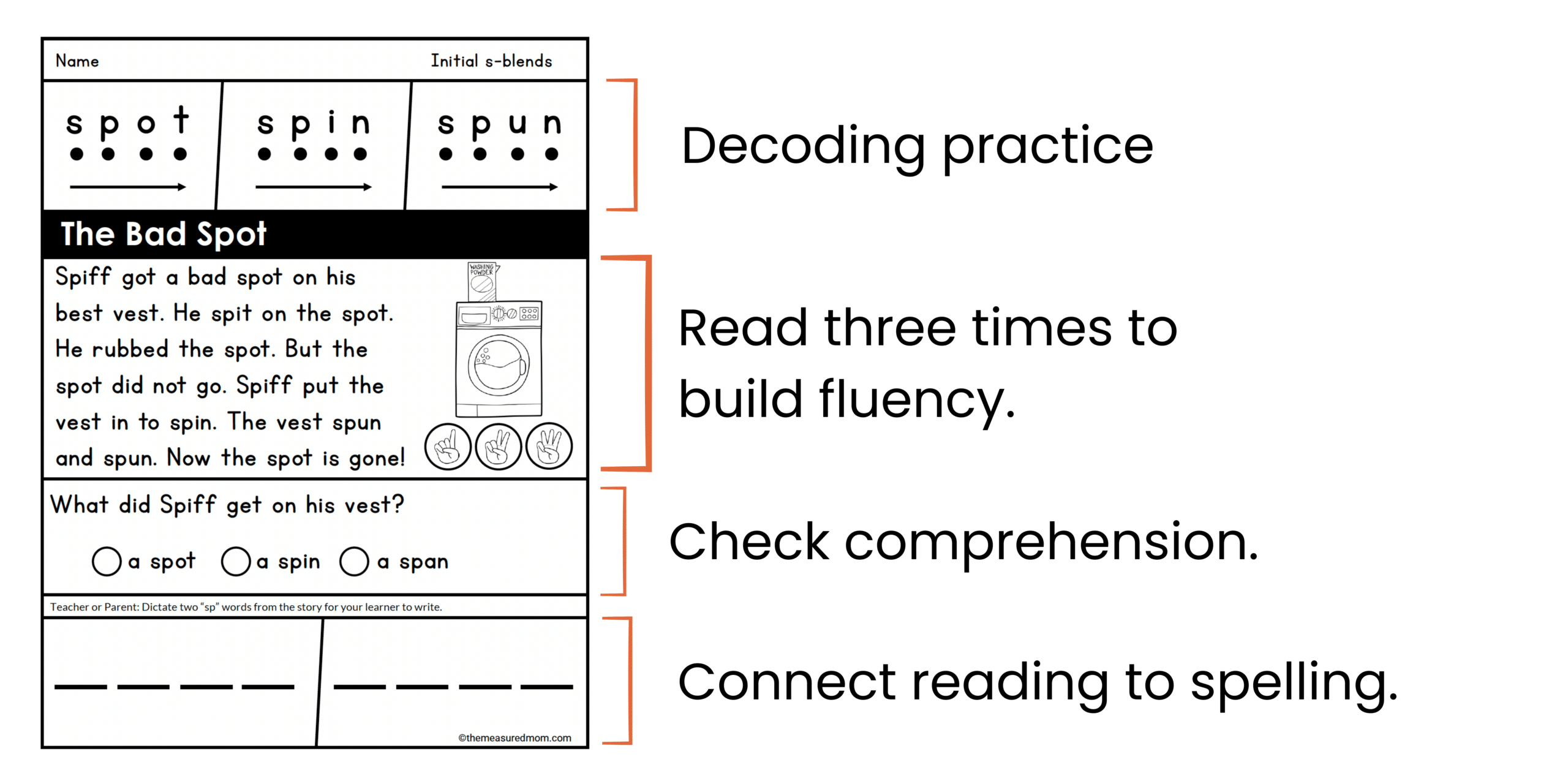 Name

Initial s-blends

s p o t

s p i n

s p u n

The Bad Spot

Spiff got a bad spot on his best vest. He spit on the spot. He rubbed the spot. But the spot did not go. Spiff put the vest in to spin. The vest spun and spun. Now the spot is gone!

WASHING POWDER

What did Spiff get on his vest?

a spot a spin a span

Teacher or Parent: Dictate two "sp" words from the story for your learner to write.

©themeasuredmom.com

Decoding practice

Read three times to build fluency.

Check comprehension.

Connect reading to spelling.